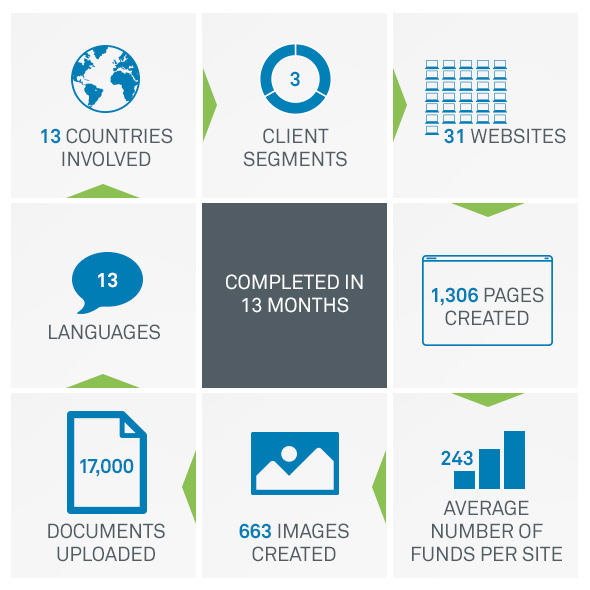 13 COUNTRIES INVOLVED

3

CLIENT SEGMENTS

31 WEBSITES

13

LANGUAGES

COMPLETED IN 13 MONTHS

1,306 PAGES CREATED

17,000

DOCUMENTS UPLOADED

663 IMAGES CREATED

243

AVERAGE NUMBER OF FUNDS PER SITE