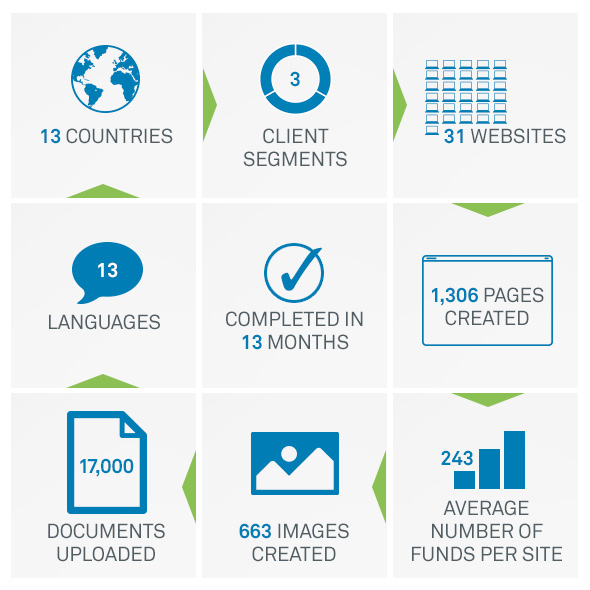 13 COUNTRIES

3

CLIENT SEGMENTS

31 WEBSITES

13

LANGUAGES

COMPLETED IN 13 MONTHS

1,306 PAGES CREATED

17,000

DOCUMENTS UPLOADED

663 IMAGES CREATED

243

AVERAGE NUMBER OF FUNDS PER SITE