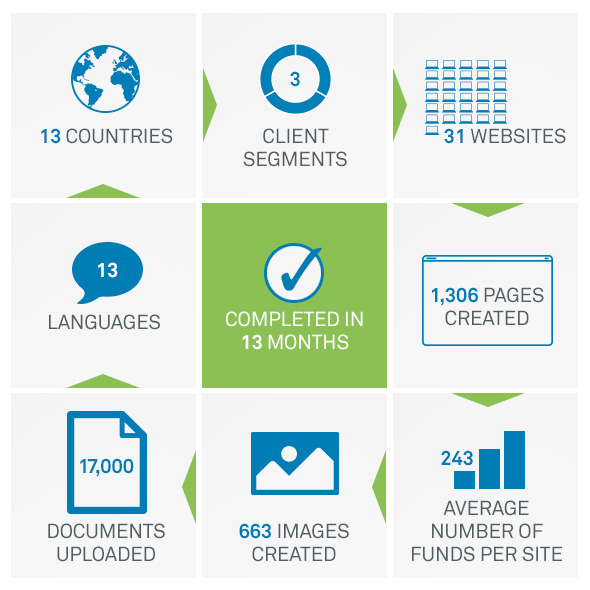 13 COUNTRIES

3

CLIENT SEGMENTS

31 WEBSITES

13

LANGUAGES

COMPLETED IN 13 MONTHS

1,306 PAGES CREATED

17,000

DOCUMENTS UPLOADED

663 IMAGES CREATED

243

AVERAGE NUMBER OF FUNDS PER SITE